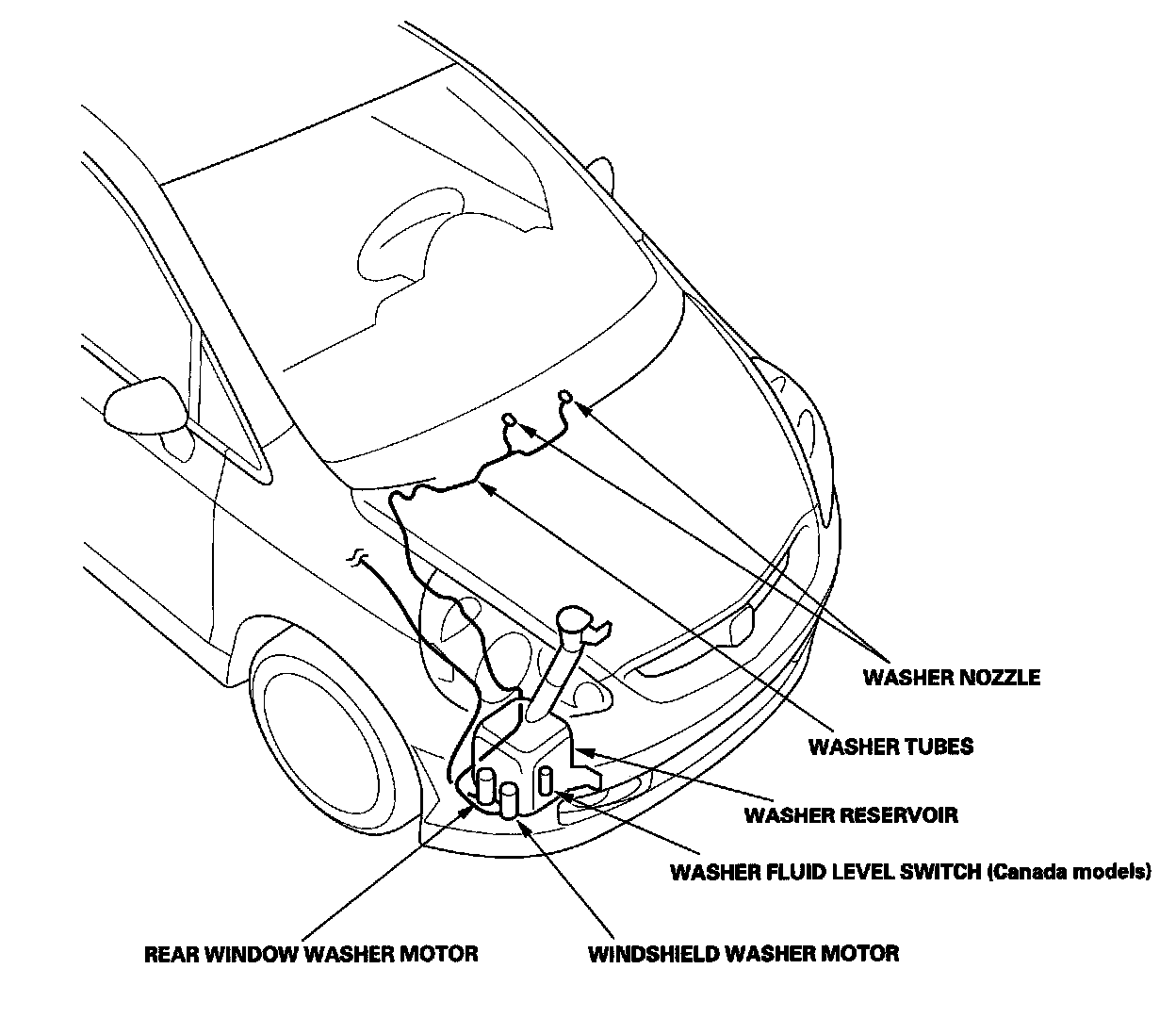 WASHER NOZZLE

WASHER TUBES

WASHER RESERVOIR

WASHER FLUID LEVEL SWITCH (Canada models)

REAR WINDOW WASHER MOTOR

WINDSHIELD WASHER MOTOR