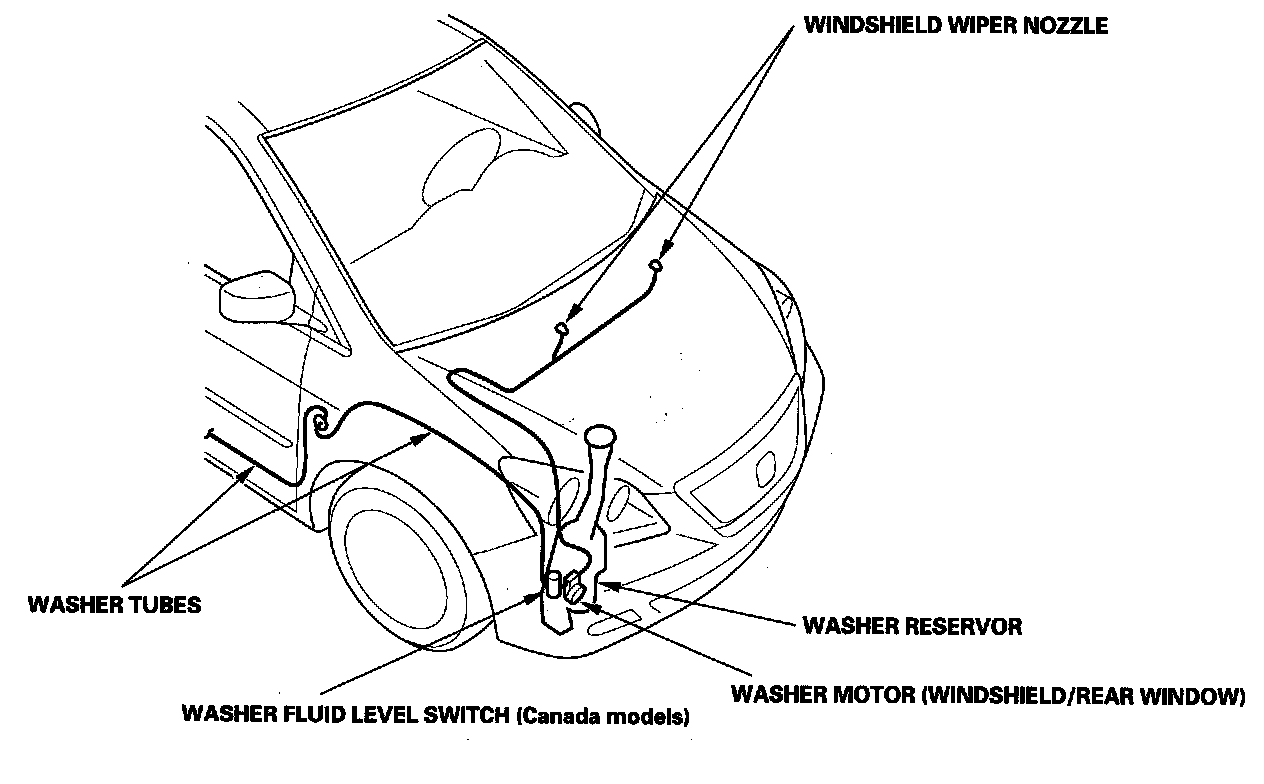 WINDSHIELD WIPER NOZZLE

WASHER TUBES

WASHER RESERVOR

WASHER MOTOR (WINDSHIELD/REAR WINDOW)

WASHER FLUID LEVEL SWITCH (Canada models)