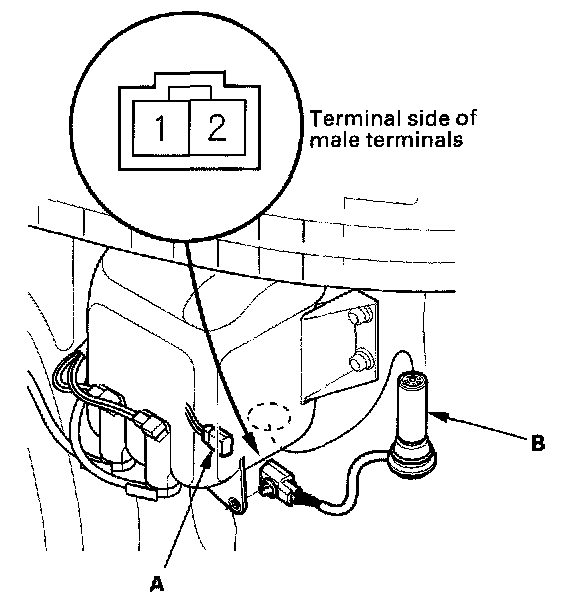 1 2

Terminal side of male terminals

B

A