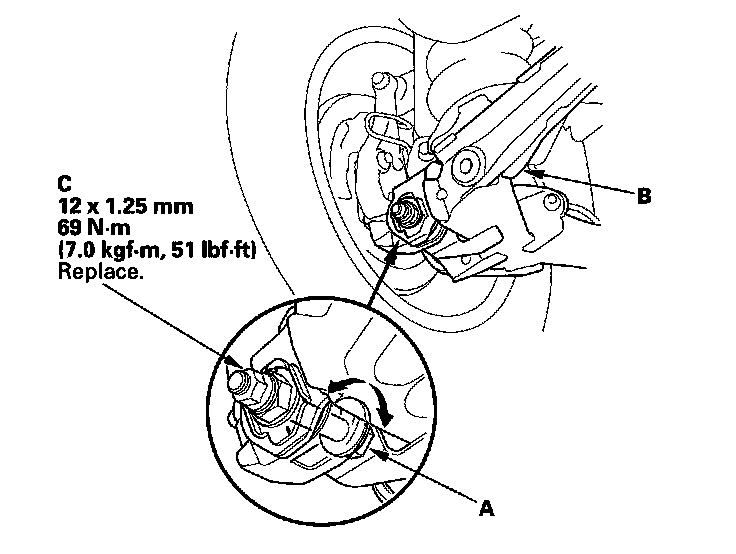 C
12 x 1.25 mm
69 N·m
(7.0 kgf·m, 51 lbf·ft)
Replace.

B

A