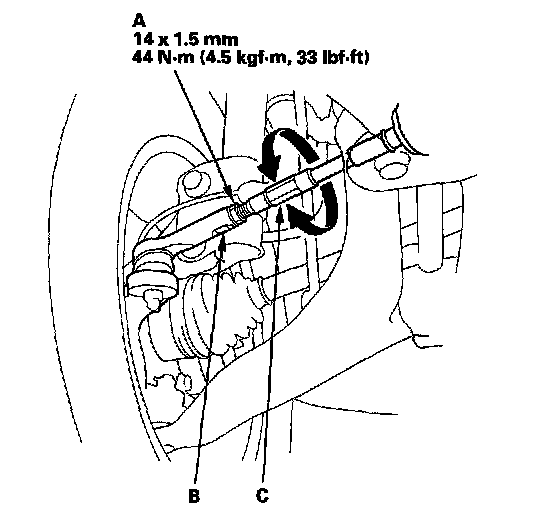 A
14 x 1.5 mm
44 N·m (4.5 kgf·m, 33 lbf·ft)

B

C