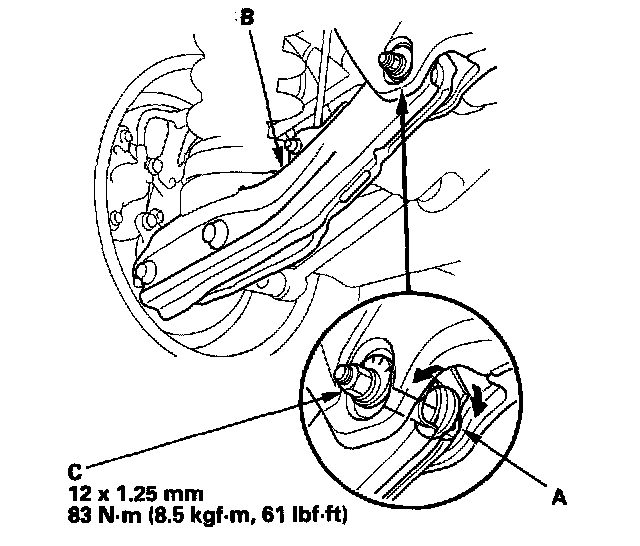 B

C
12 x 1.25 mm
83 N·m (8.5 kgf·m, 61 lbf·ft)

A