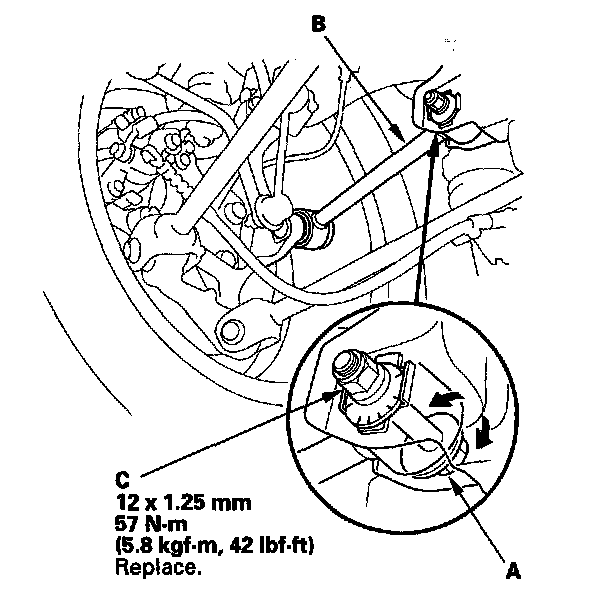 B

C
12 x 1.25 mm
57 N·m
(5.8 kgf·m, 42 lbf·ft)
Replace.

A