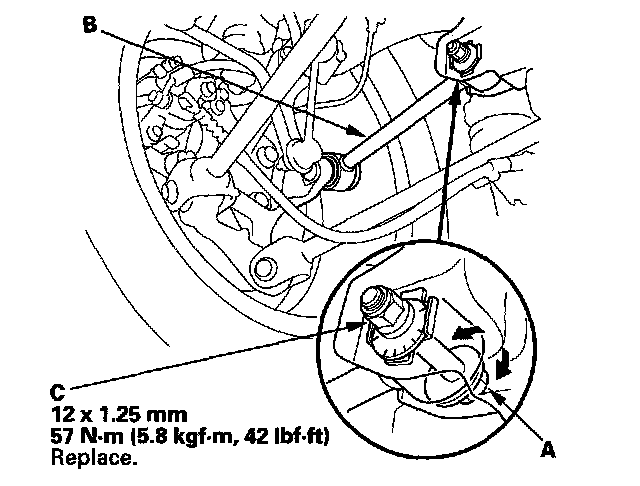 B

C
12 x 1.25 mm
57 N·m (5.8 kgf·m, 42 lbf·ft)
Replace.

A