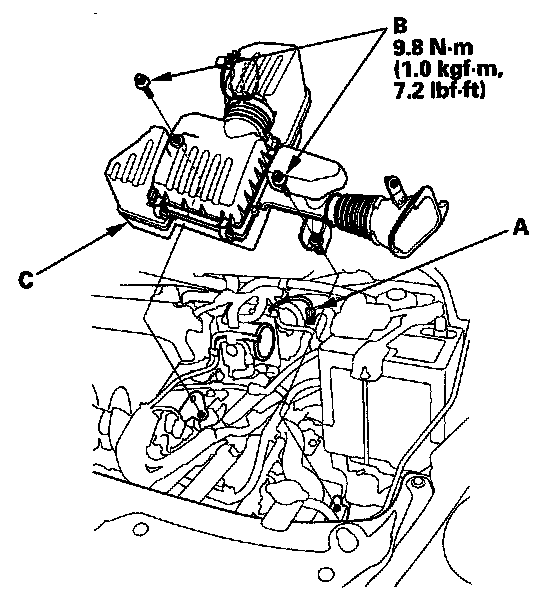 B
9.8 N·m
(1.0 kgf·m,
7.2 lbf·ft)

A

C