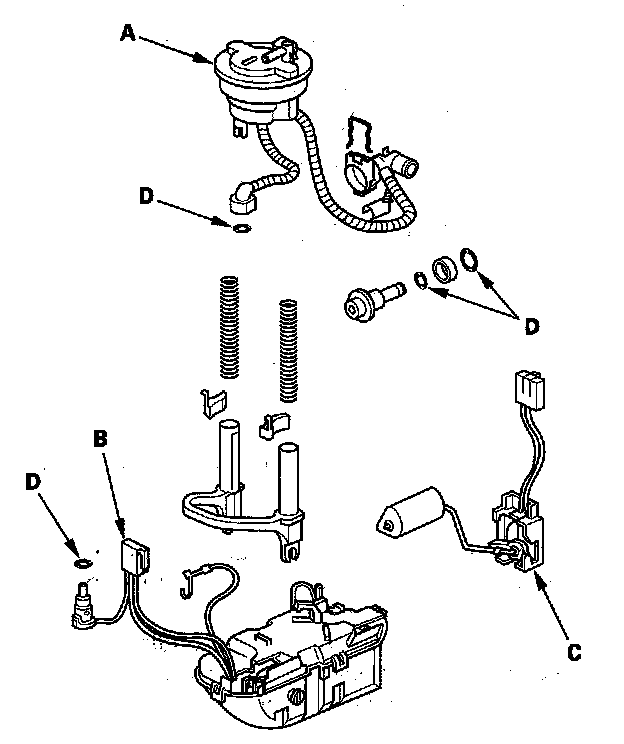 A

D

D

B

D

C