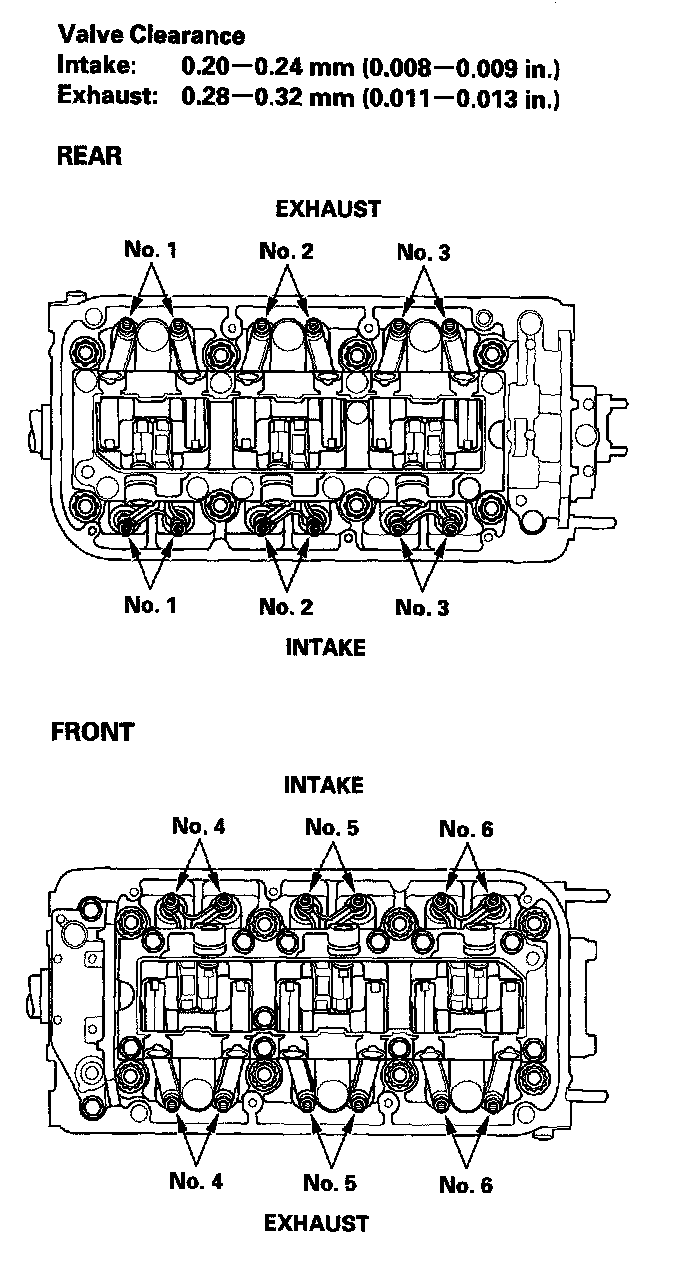 Valve Clearance
Intake: 0.20—0.24 mm (0.008—0.009 in.)
Exhaust: 0.28—0.32 mm (0.011—0.013 in.)

REAR

EXHAUST

No. 1 No. 2 No. 3

No. 1 No. 2 No. 3

INTAKE

FRONT

INTAKE

No. 4 No. 5 No. 6

No. 4 No. 5 No. 6

EXHAUST