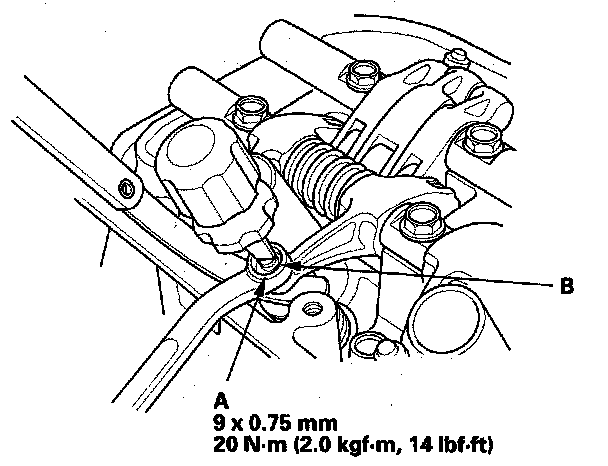 B

A
9 x 0.75 mm
20 N·m (2.0 kgf·m, 14 lbf·ft)