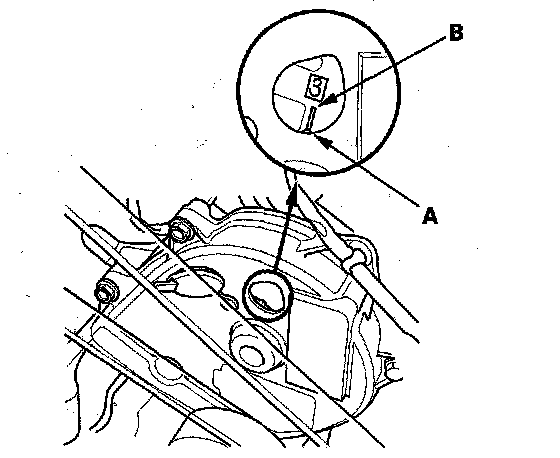 B
3
A