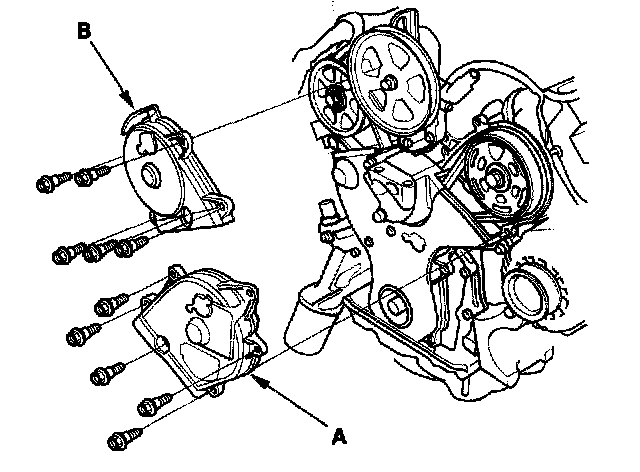 B

A