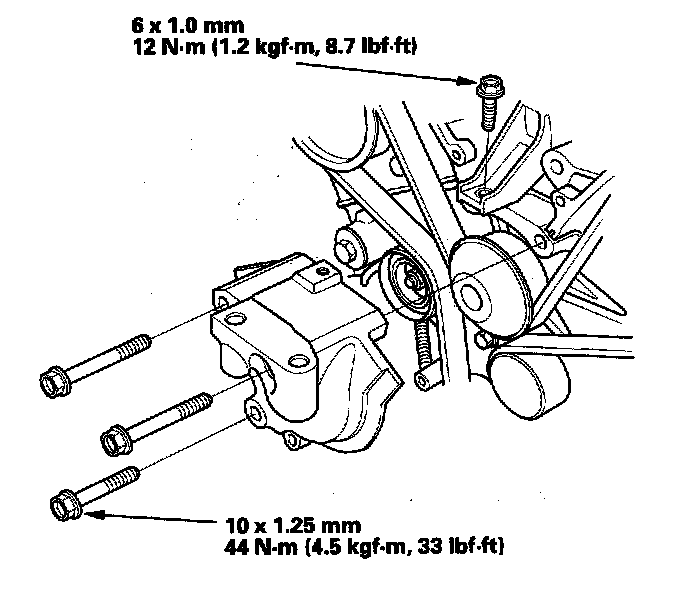 6 x 1.0 mm
12 N·m (1.2 kgf·m, 8.7 lbf·ft)

10 x 1.25 mm
44 N·m (4.5 kgf·m, 33 lbf·ft)