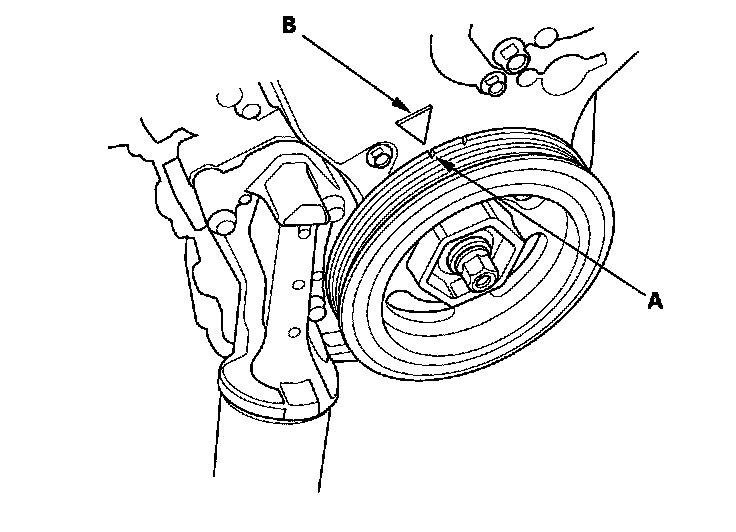 B

A