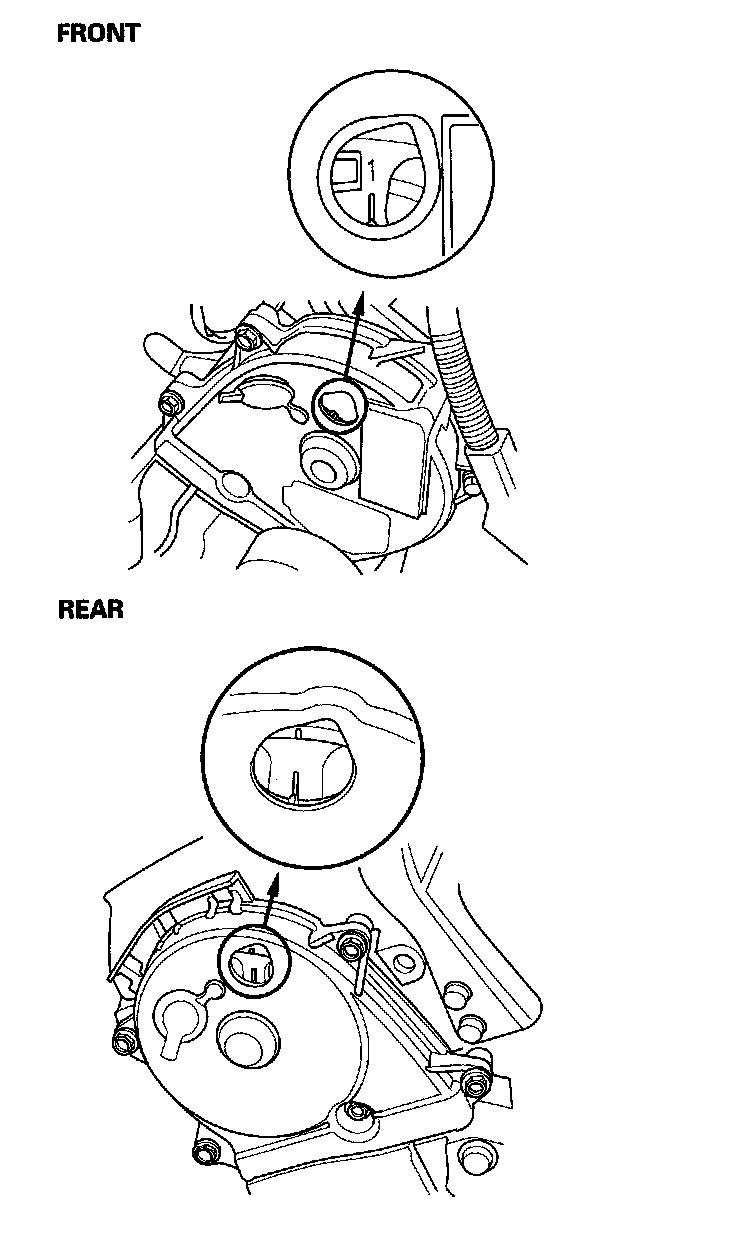 FRONT

1

REAR