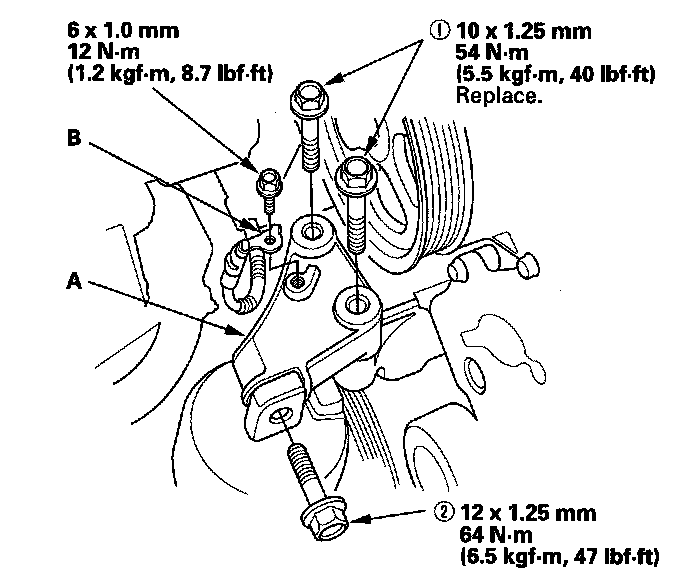 6 x 1.0 mm
12 N·m
(1.2 kgf·m, 8.7 lbf·ft)

① 10 x 1.25 mm
54 N·m
(5.5 kgf·m, 40 lbf·ft)
Replace.

B

A

② 12 x 1.25 mm
64 N·m
(6.5 kgf·m, 47 lbf·ft)