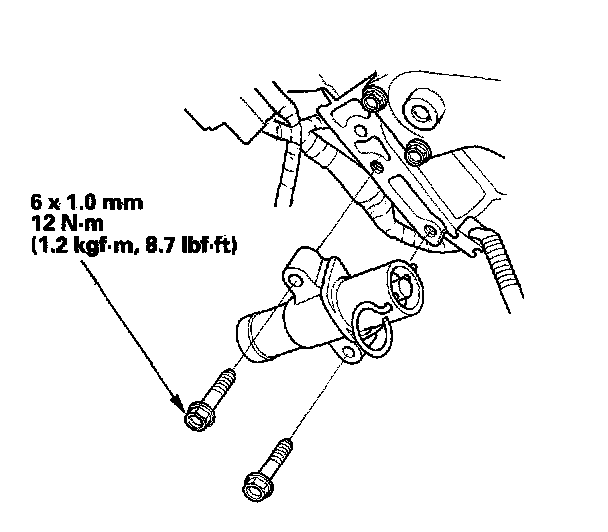 6 x 1.0 mm
12 N·m
(1.2 kgf·m, 8.7 lbf·ft)