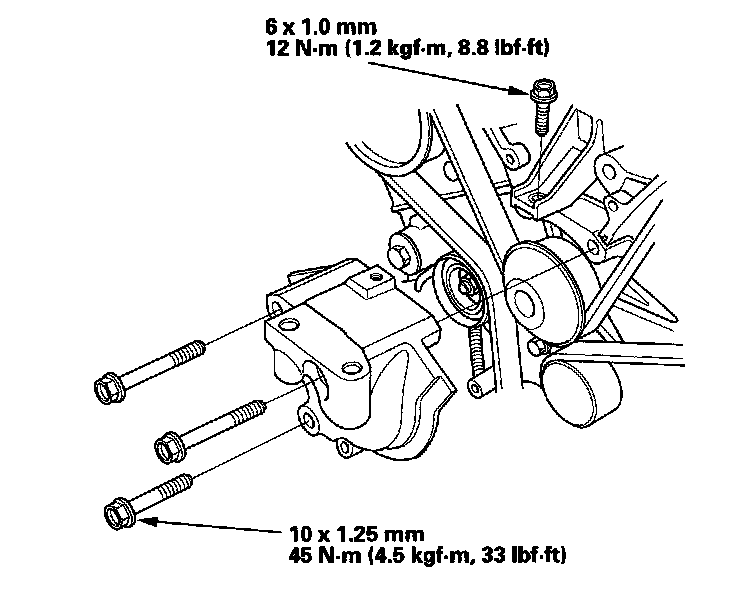 6 x 1.0 mm
12 N·m (1.2 kgf·m, 8.8 lbf·ft)

10 x 1.25 mm
45 N·m (4.5 kgf·m, 33 lbf·ft)