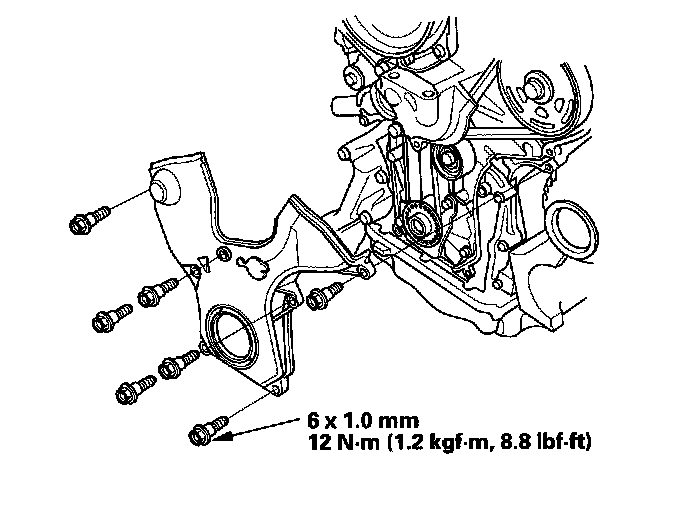 6 x 1.0 mm
12 N·m (1.2 kgf·m, 8.8 lbf·ft)