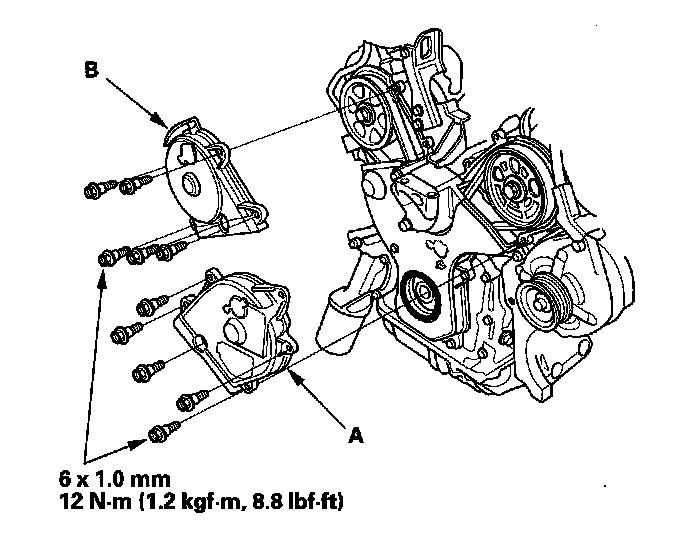 B

A

6 x 1.0 mm
12 N·m (1.2 kgf·m, 8.8 lbf·ft)