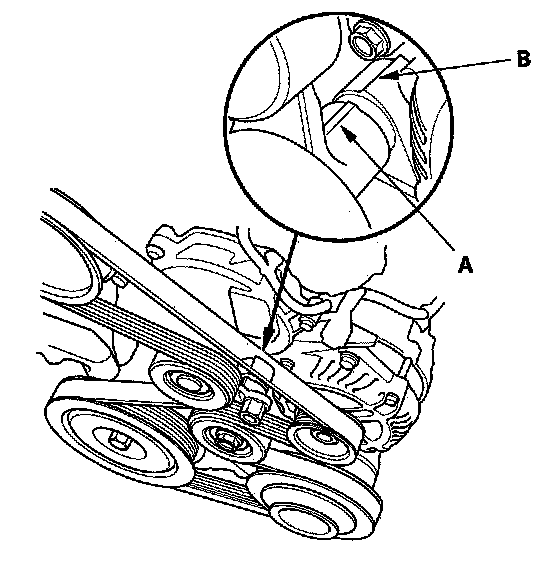 B

A