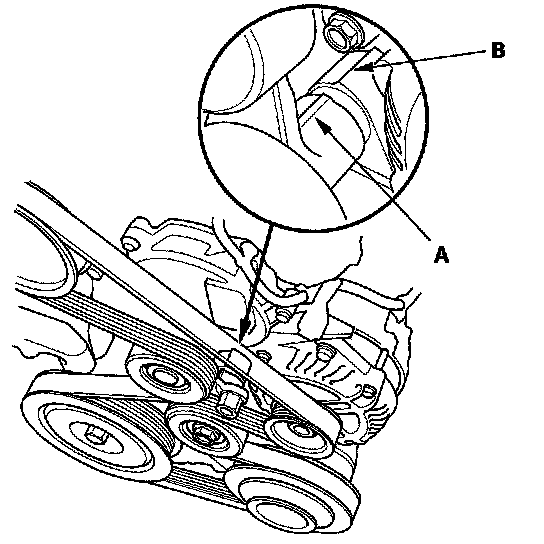 B

A