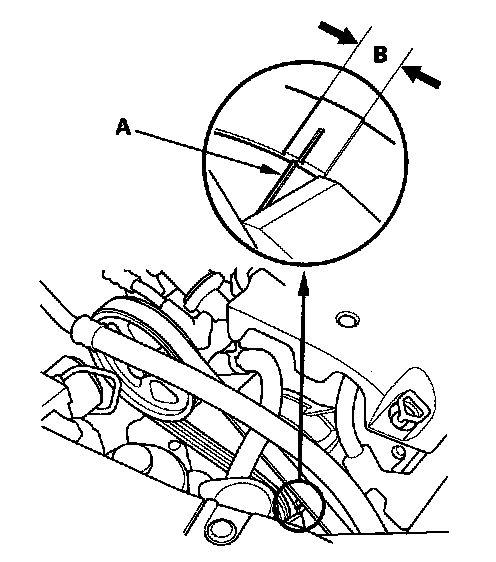 B

A