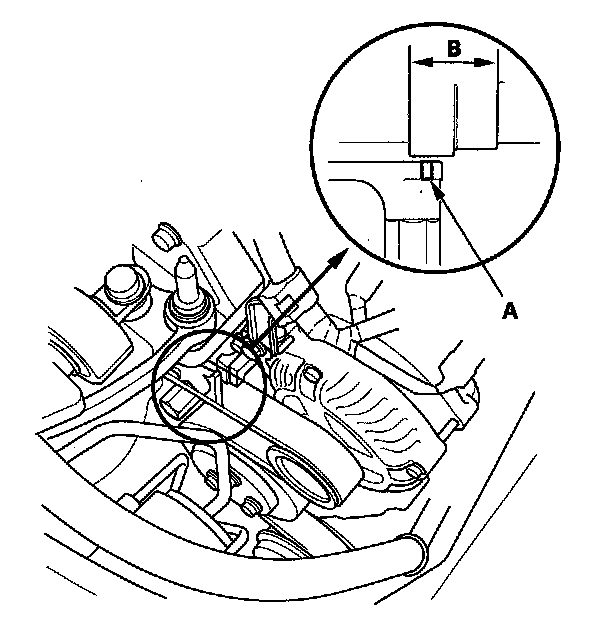 B

A