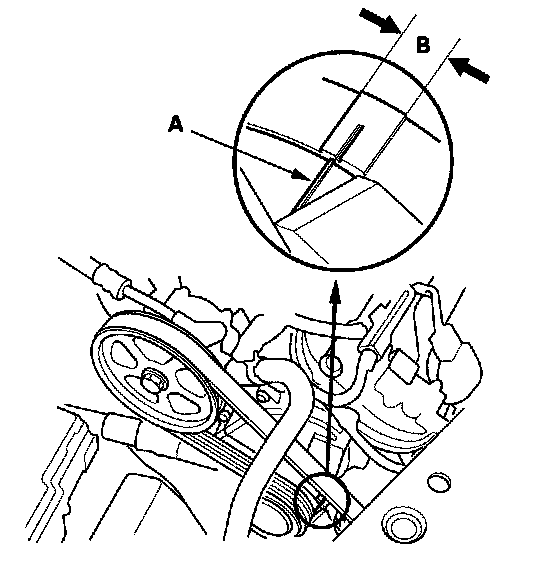 B

A