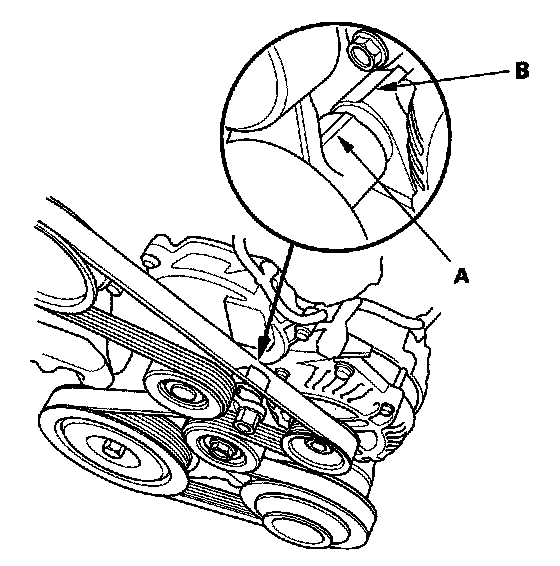 B

A