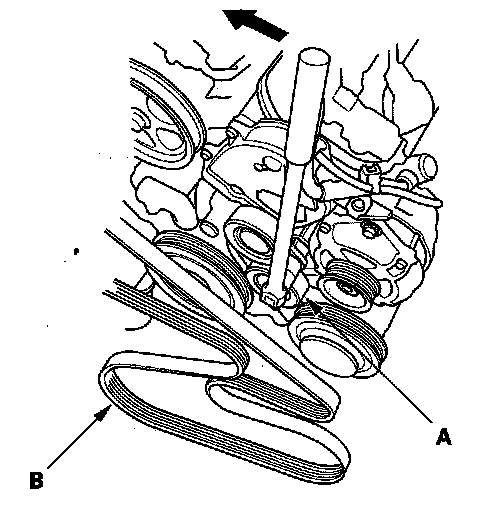 A

B