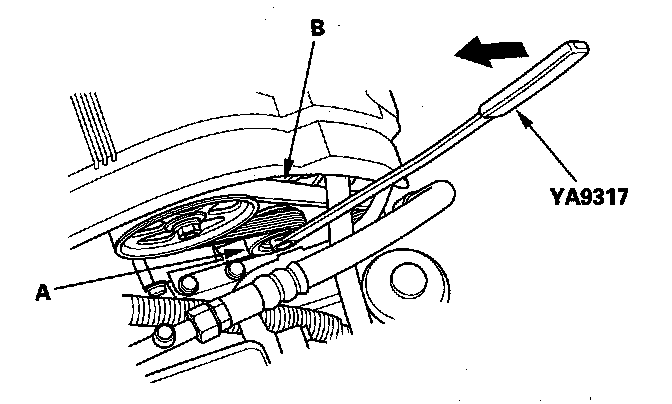 B
YA9317
A