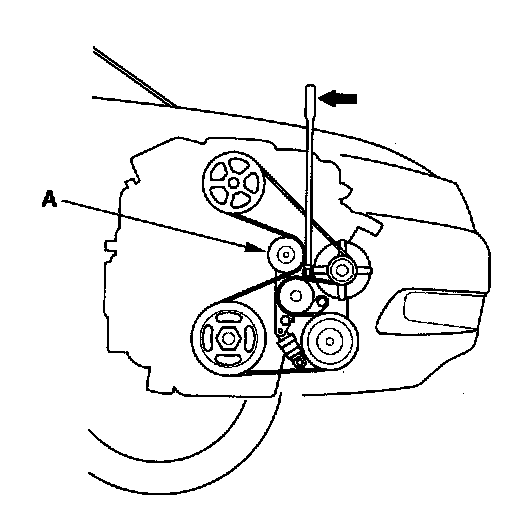 A