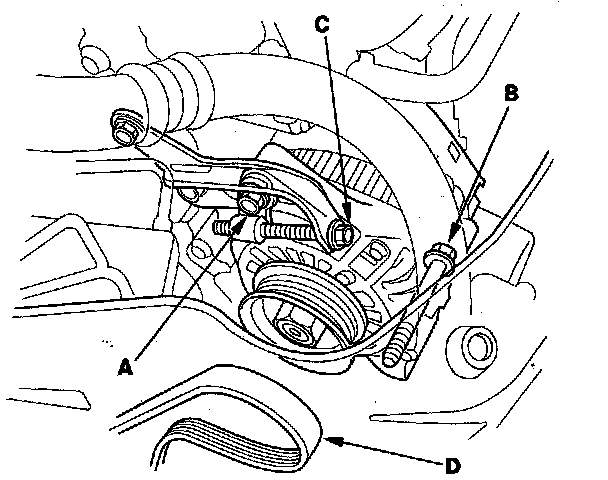 C
B
A
D