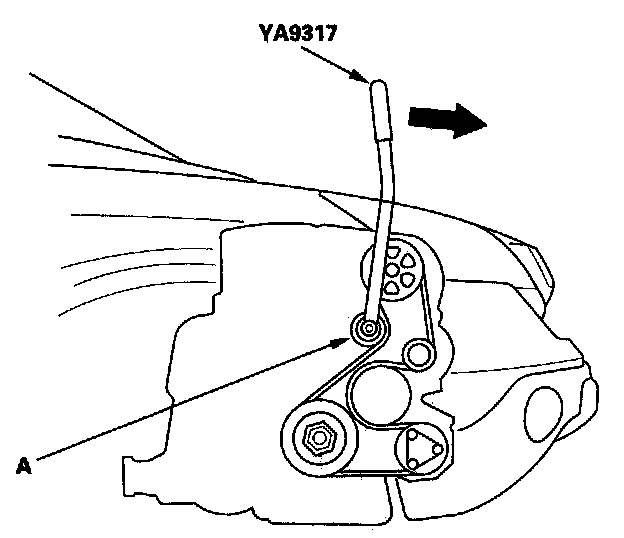 YA9317

A