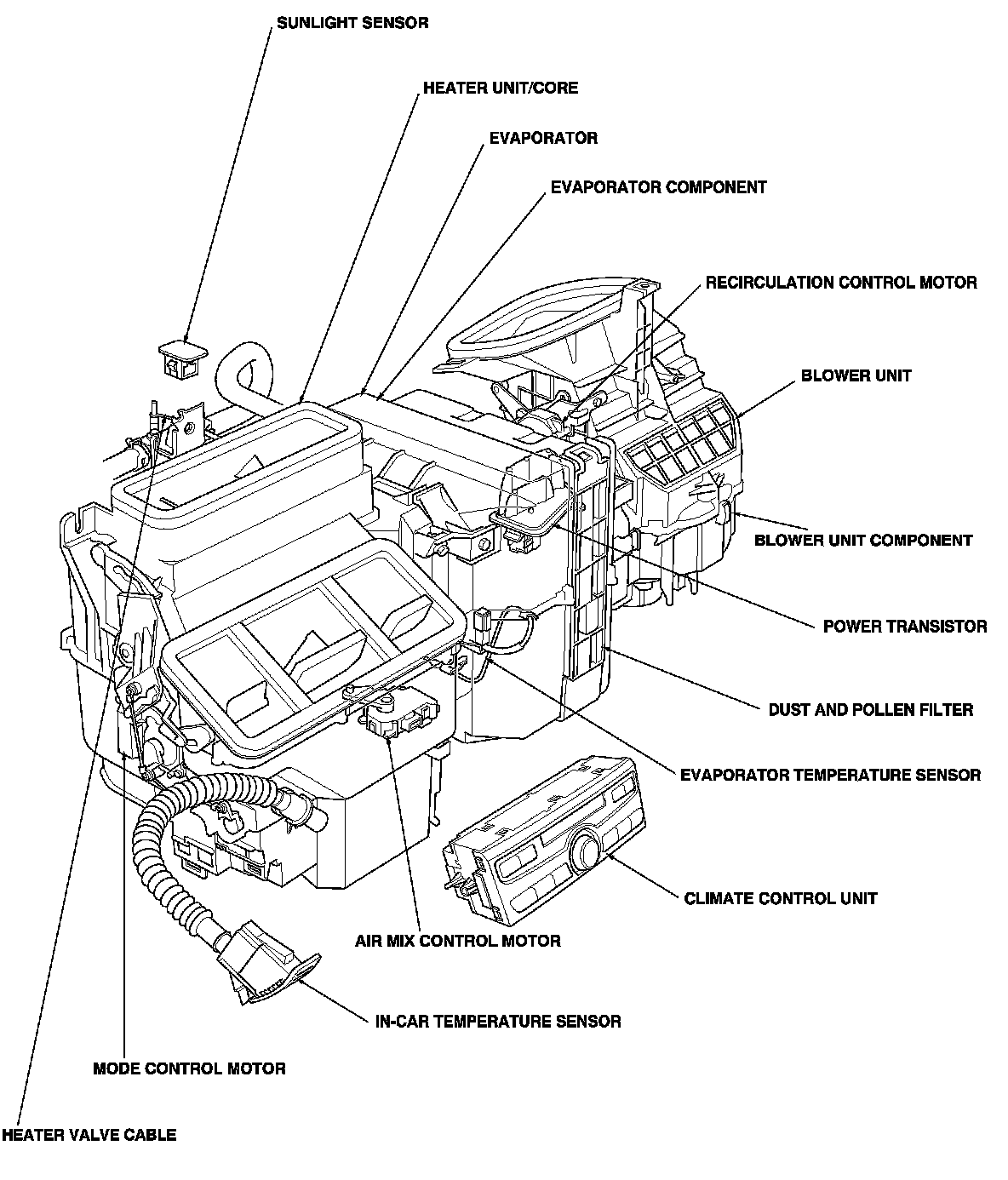 SUNLIGHT SENSOR

HEATER UNIT/CORE

EVAPORATOR

EVAPORATOR COMPONENT

RECIRCULATION CONTROL MOTOR

BLOWER UNIT

BLOWER UNIT COMPONENT

POWER TRANSISTOR

DUST AND POLLEN FILTER

EVAPORATOR TEMPERATURE SENSOR

CLIMATE CONTROL UNIT

AIR MIX CONTROL MOTOR

IN-CAR TEMPERATURE SENSOR

MODE CONTROL MOTOR

HEATER VALVE CABLE