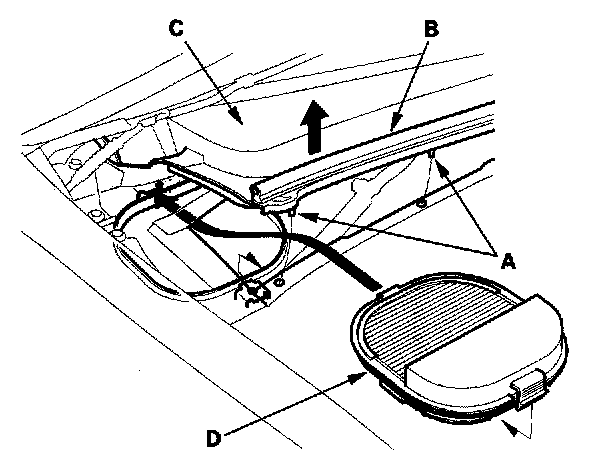 C
B
A
D