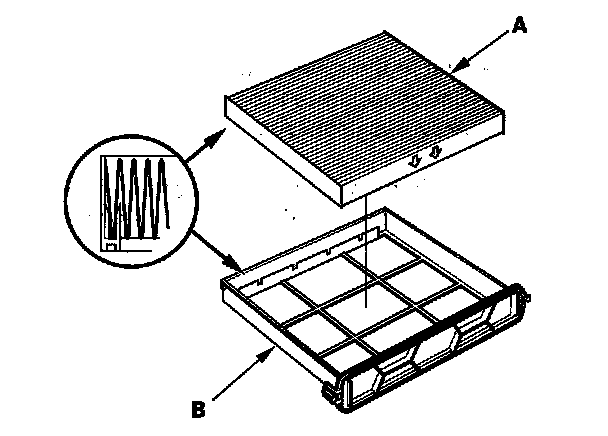 A

B