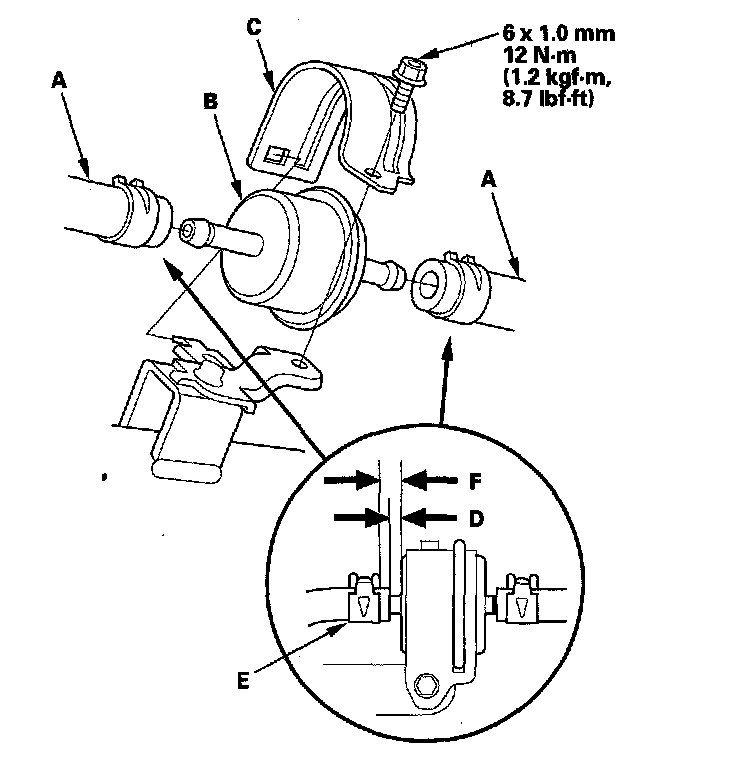 C

6 x 1.0 mm
12 N·m
(1.2 kgf·m,
8.7 lbf·ft)

A

B

A

F

D

E