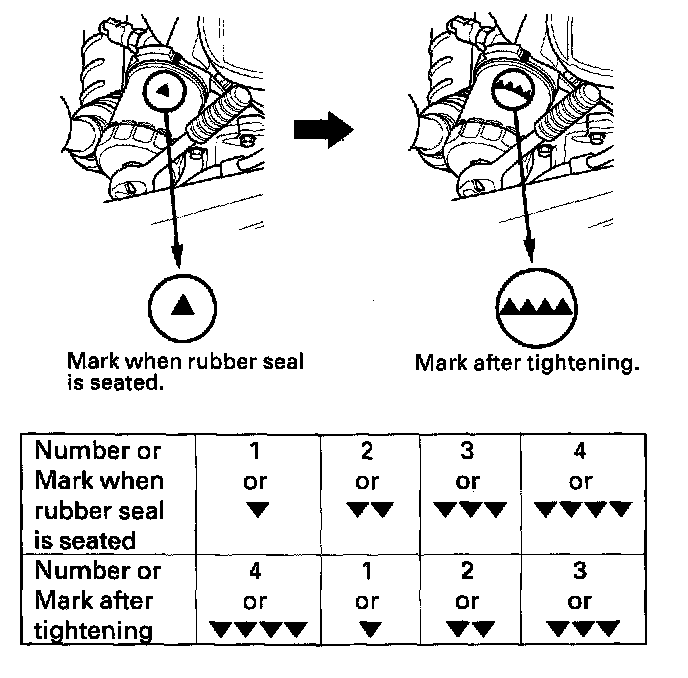 Mark when rubber seal is seated.

Mark after tightening.

| Number or Mark when rubber seal is seated | 1 or ▼ | 2 or ▼▼ | 3 or ▼▼▼ | 4 or ▼▼▼▼ |
|---|---|---|---|---|
| Number or Mark after tightening | 4 or ▼▼▼▼ | 1 or ▼ | 2 or ▼▼ | 3 or ▼▼▼ |