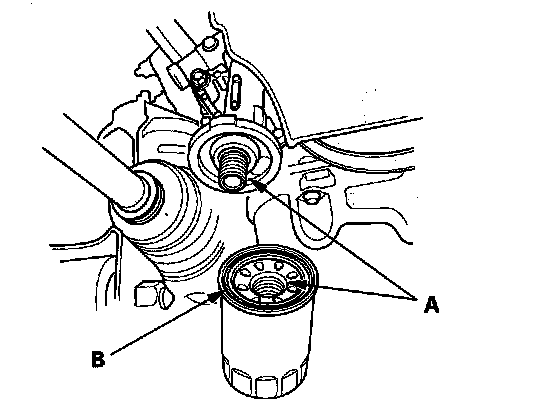 A

B