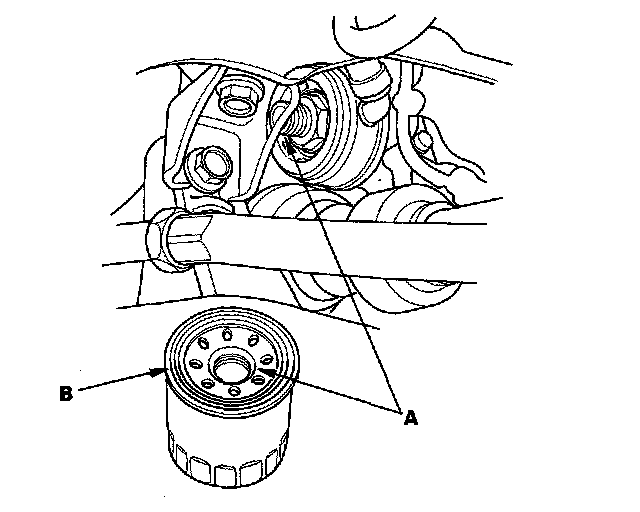 B
A