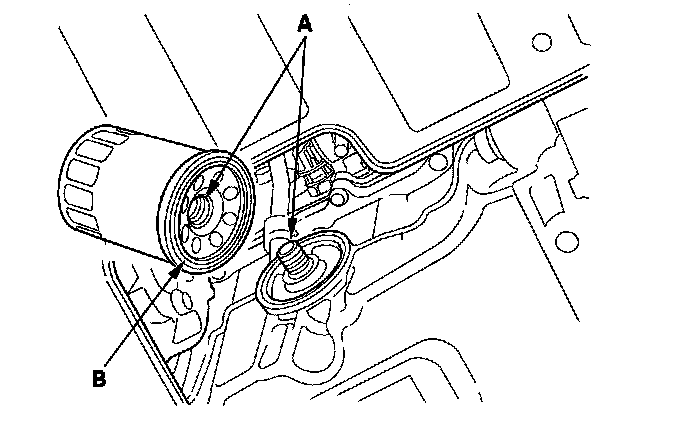 A

B