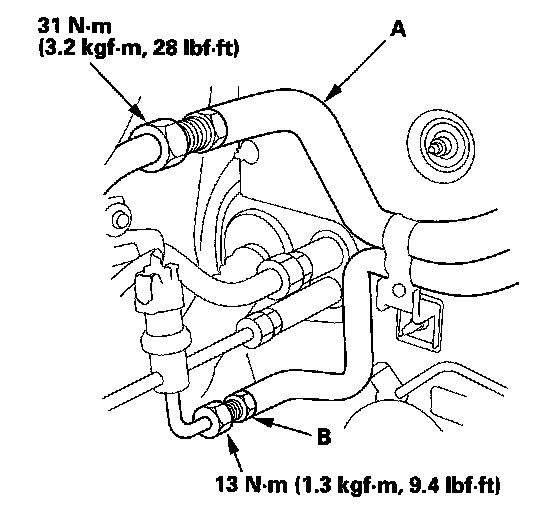 31 N·m
(3.2 kgf·m, 28 lbf·ft)

A

B

13 N·m (1.3 kgf·m, 9.4 lbf·ft)