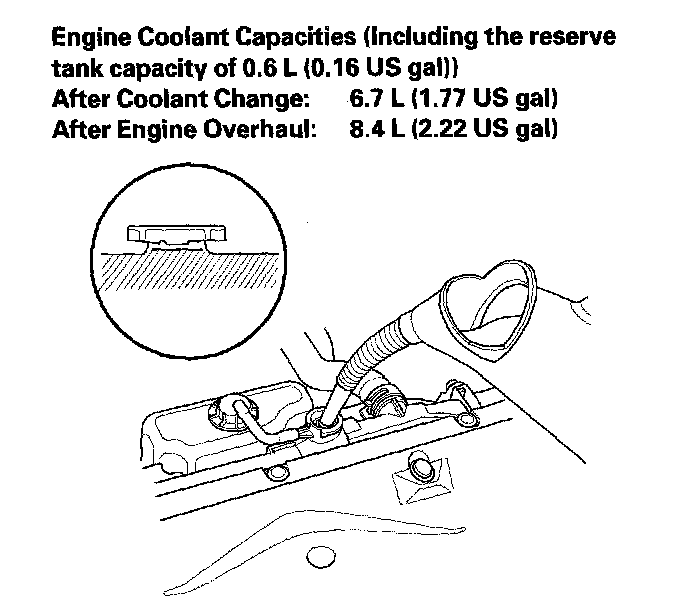 Engine Coolant Capacities (Including the reserve tank capacity of 0.6 L (0.16 US gal))
After Coolant Change: 6.7 L (1.77 US gal)
After Engine Overhaul: 8.4 L (2.22 US gal)