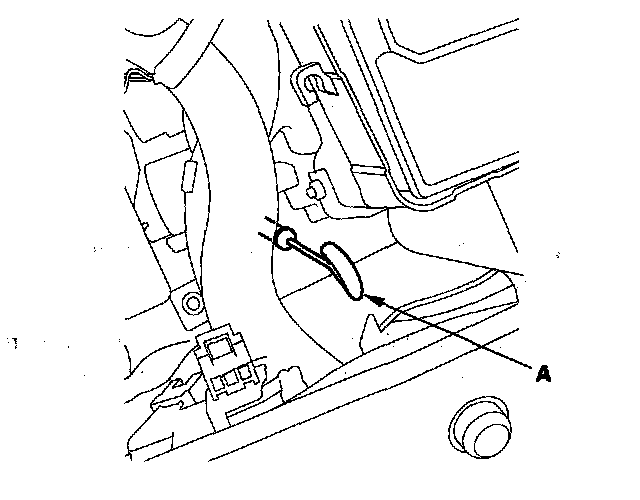 A