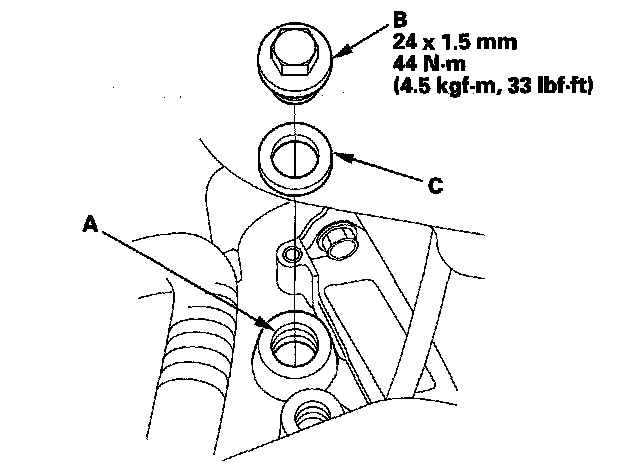 B
24 x 1.5 mm
44 N·m
(4.5 kgf·m, 33 lbf·ft)

C

A