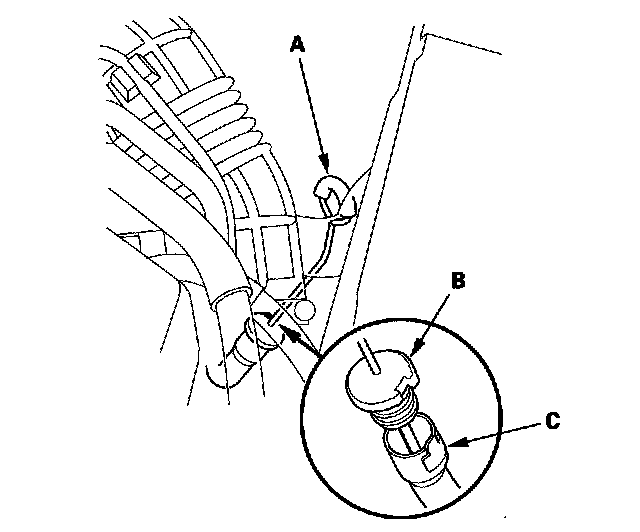 A

B

C