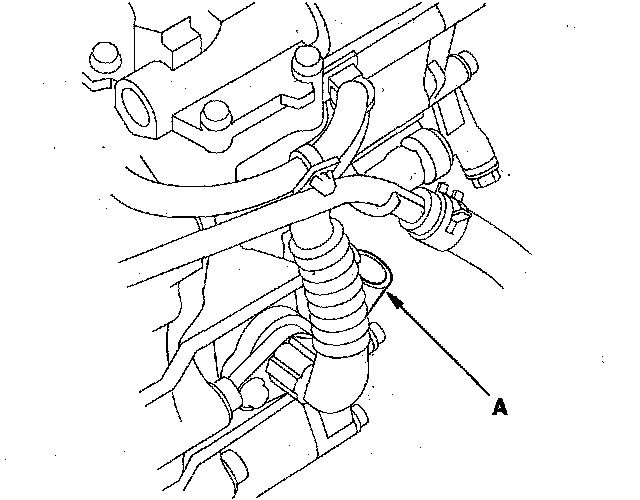 A