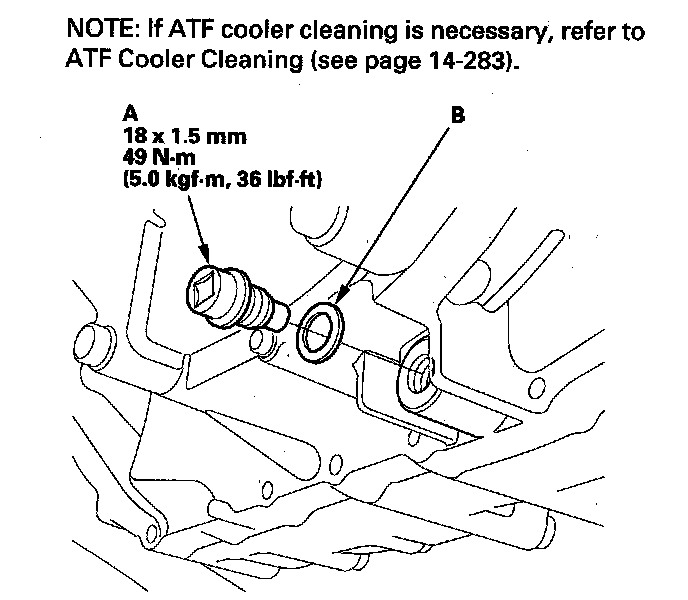 NOTE: If ATF cooler cleaning is necessary, refer to ATF Cooler Cleaning (see page 14-283).

A
18 x 1.5 mm
49 N·m
(5.0 kgf·m, 36 lbf·ft)

B