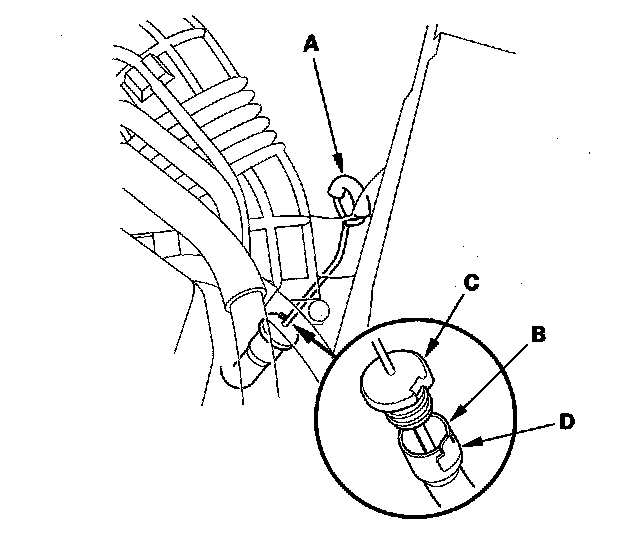 A
C
B
D