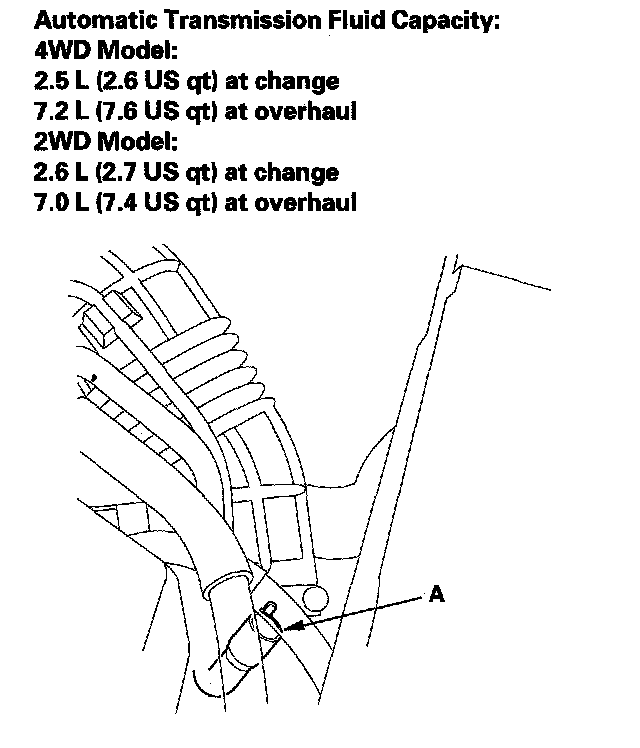 Automatic Transmission Fluid Capacity:
4WD Model:
2.5 L (2.6 US qt) at change
7.2 L (7.6 US qt) at overhaul
2WD Model:
2.6 L (2.7 US qt) at change
7.0 L (7.4 US qt) at overhaul

A